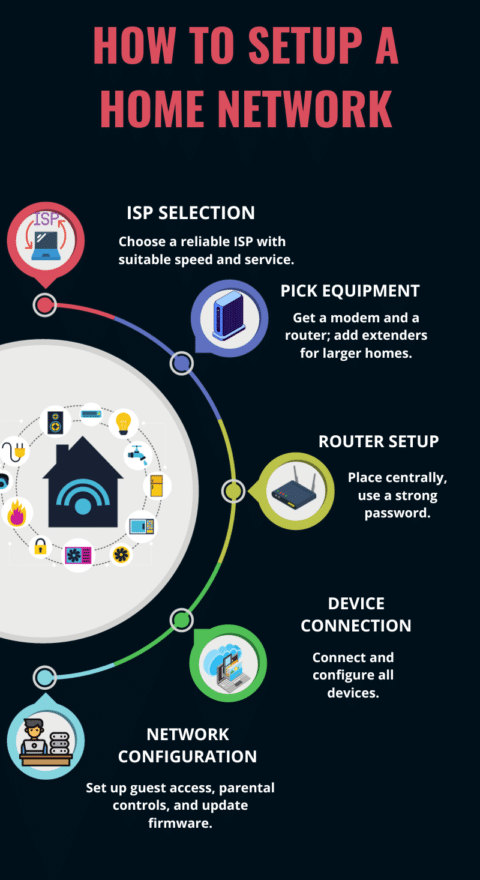 HOW TO SETUP A HOME NETWORK

ISP

ISP SELECTION
Choose a reliable ISP with suitable speed and service.

PICK EQUIPMENT
Get a modem and a router; add extenders for larger homes.

ROUTER SETUP
Place centrally, use a strong password.

DEVICE CONNECTION
Connect and configure all devices.

NETWORK CONFIGURATION
Set up guest access, parental controls, and update firmware.